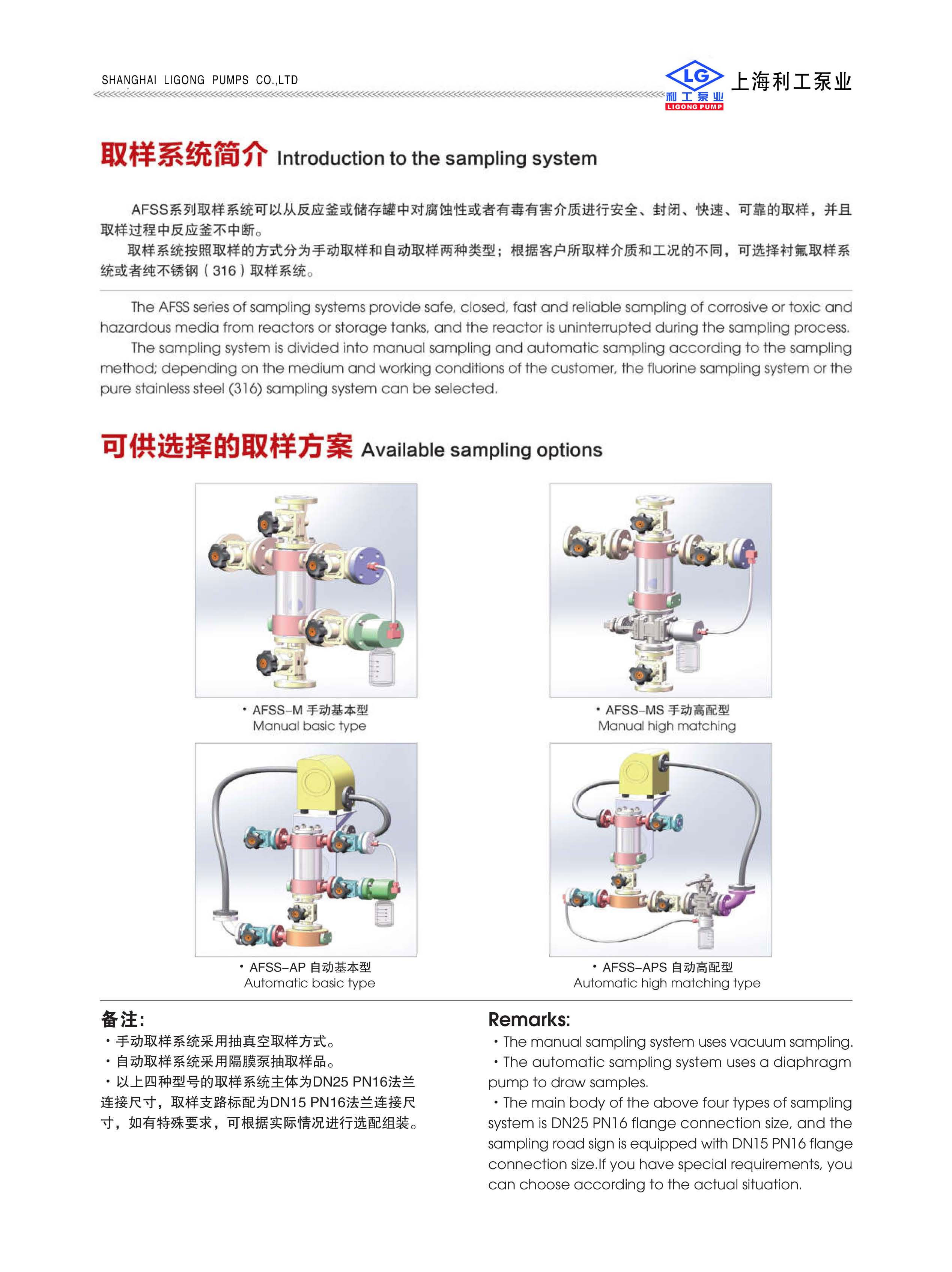 SHANGHAI LIGONG PUMPS CO.,LTD

LG 利工泵业 LIGONG PUMP 上海利工泵业

取样系统简介 Introduction to the sampling system

AFSS系列取样系统可以从反应釜或储存罐中对腐蚀性或者有毒有害介质进行安全、封闭、快速、可靠的取样，并且取样过程中反应釜不中断。

取样系统按照取样的方式分为手动取样和自动取样两种类型；根据客户所取样介质和工况的不同，可选择衬氟取样系统或者纯不锈钢（316）取样系统。

The AFSS series of sampling systems provide safe, closed, fast and reliable sampling of corrosive or toxic and hazardous media from reactors or storage tanks, and the reactor is uninterrupted during the sampling process.

The sampling system is divided into manual sampling and automatic sampling according to the sampling method; depending on the medium and working conditions of the customer, the fluorine sampling system or the pure stainless steel (316) sampling system can be selected.

可供选择的取样方案 Available sampling options

· AFSS–M 手动基本型
Manual basic type

· AFSS–MS 手动高配型
Manual high matching

· AFSS–AP 自动基本型
Automatic basic type

· AFSS–APS 自动高配型
Automatic high matching type

备注：
· 手动取样系统采用抽真空取样方式。
· 自动取样系统采用隔膜泵抽取样品。
· 以上四种型号的取样系统主体为DN25 PN16法兰连接尺寸，取样支路标配为DN15 PN16法兰连接尺寸，如有特殊要求，可根据实际情况进行选配组装。

Remarks:
· The manual sampling system uses vacuum sampling.
· The automatic sampling system uses a diaphragm pump to draw samples.
· The main body of the above four types of sampling system is DN25 PN16 flange connection size, and the sampling road sign is equipped with DN15 PN16 flange connection size.If you have special requirements, you can choose according to the actual situation.